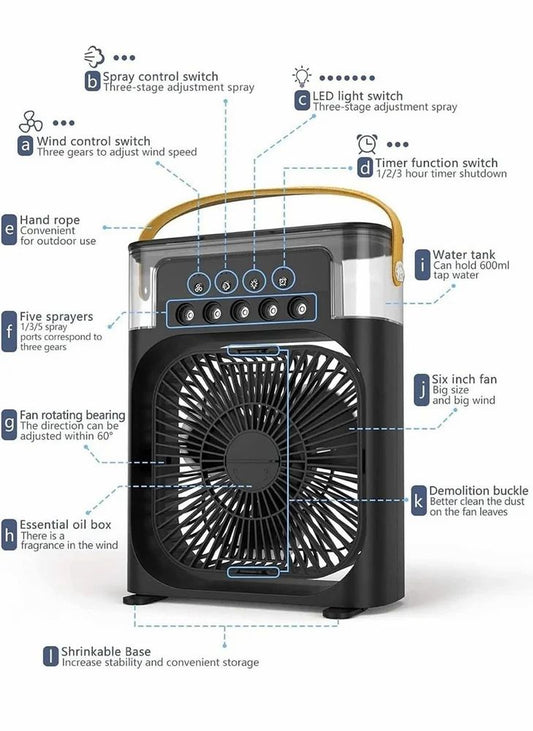 b Spray control switch
Three-stage adjustment spray

c LED light switch
Three-stage adjustment spray

a Wind control switch
Three gears to adjust wind speed

d Timer function switch
1/2/3 hour timer shutdown

e Hand rope
Convenient for outdoor use

i Water tank
Can hold 600ml tap water

f Five sprayers
1/3/5 spray ports correspond to three gears

j Six inch fan
Big size and big wind

g Fan rotating bearing
The direction can be adjusted within 60°

k Demolition buckle
Better clean the dust on the fan leaves

h Essential oil box
There is a fragrance in the wind

l Shrinkable Base
Increase stability and convenient storage